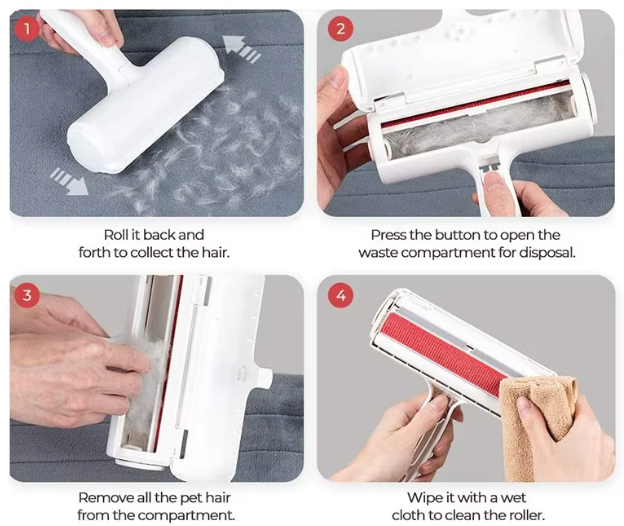 1

Roll it back and forth to collect the hair.

2

Press the button to open the waste compartment for disposal.

3

Remove all the pet hair from the compartment.

4

Wipe it with a wet cloth to clean the roller.